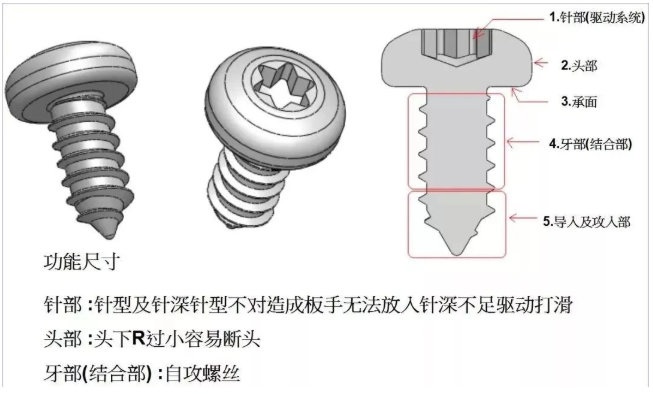 1.针部(驱动系统)

2.头部

3.承面

4.牙部(结合部)

5.导入及攻入部

功能尺寸

针部 :针型及针深针型不对造成板手无法放入针深不足驱动打滑

头部 :头下R过小容易断头

牙部(结合部) :自攻螺丝